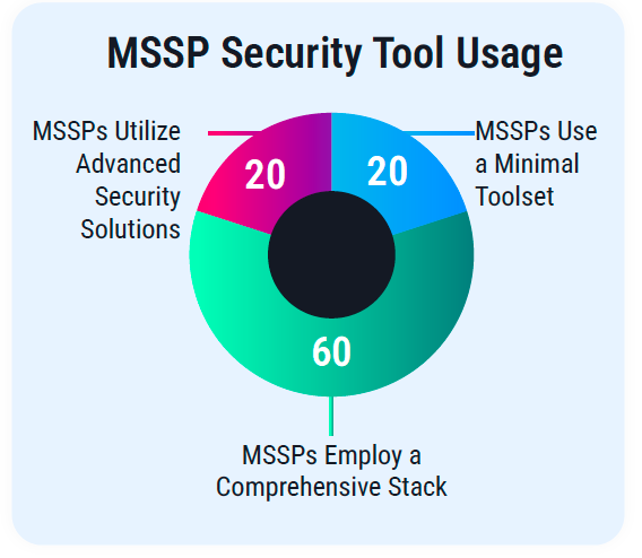 MSSP Security Tool Usage

MSSPs Utilize Advanced Security Solutions

20

20

MSSPs Use a Minimal Toolset

60

MSSPs Employ a Comprehensive Stack