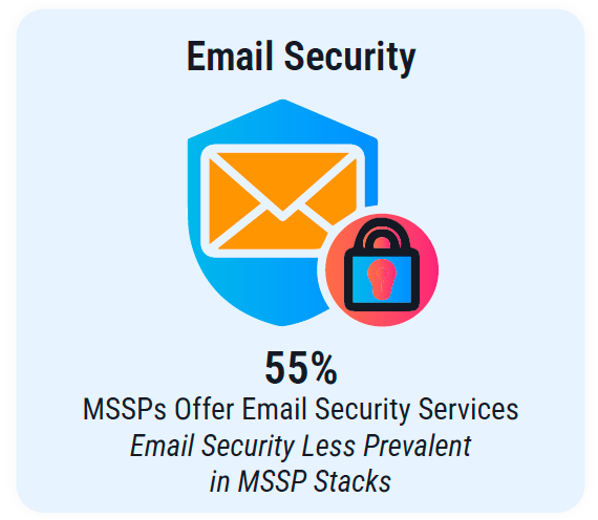 Email Security

55%

MSSPs Offer Email Security Services

Email Security Less Prevalent in MSSP Stacks